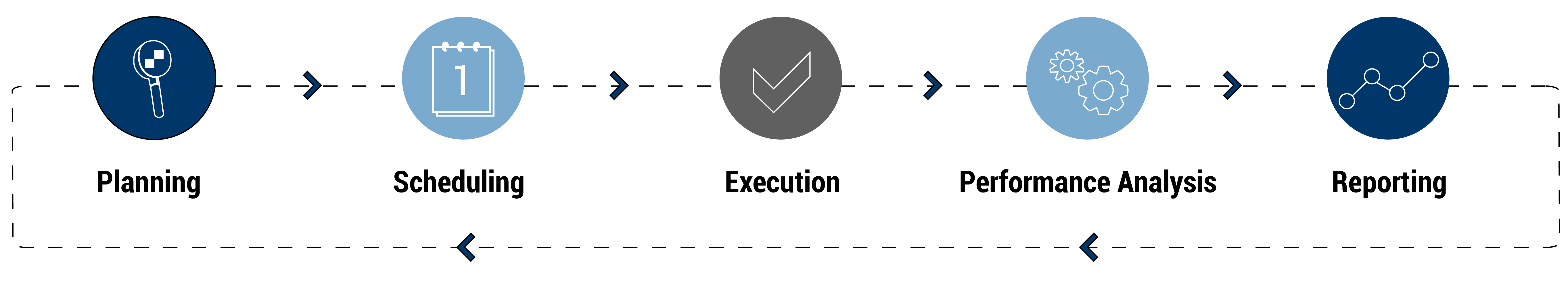 1

Planning

Scheduling

Execution

Performance Analysis

Reporting